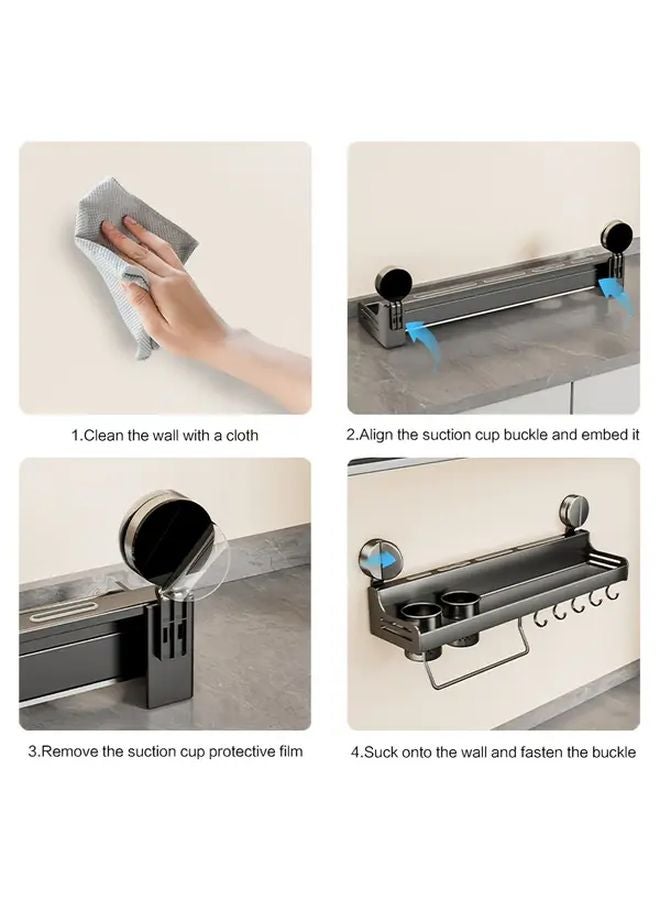 1.Clean the wall with a cloth

2.Align the suction cup buckle and embed it

3.Remove the suction cup protective film

4.Suck onto the wall and fasten the buckle